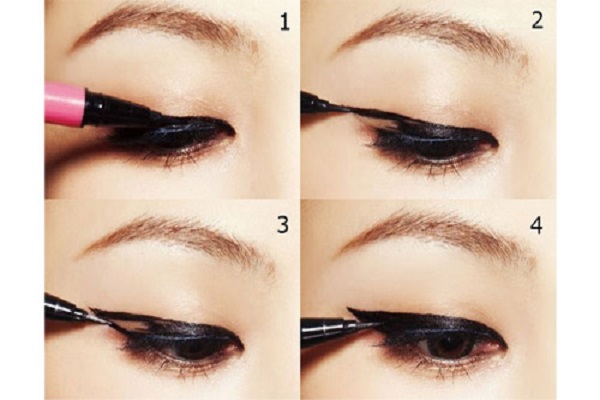 1
2
3
4